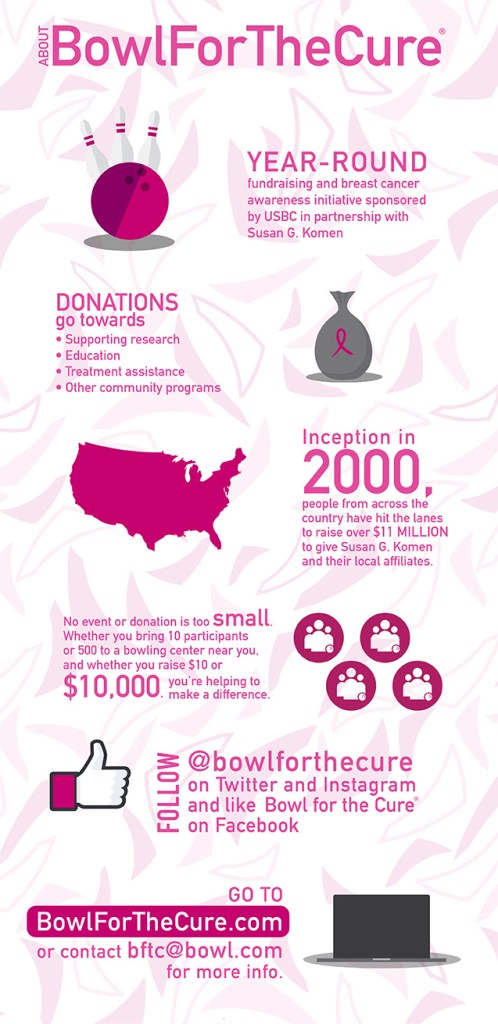 ABOUT BowlForTheCure®

YEAR-ROUND
fundraising and breast cancer awareness initiative sponsored by USBC in partnership with Susan G. Komen

DONATIONS
go towards
• Supporting research
• Education
• Treatment assistance
• Other community programs

Inception in 2000,
people from across the country have hit the lanes to raise over $11 MILLION to give Susan G. Komen and their local affiliates.

No event or donation is too small. Whether you bring 10 participants or 500 to a bowling center near you, and whether you raise $10 or $10,000, you're helping to make a difference.

FOLLOW @bowlforthecure on Twitter and Instagram and like Bowl for the Cure® on Facebook

GO TO
BowlForTheCure.com
or contact bftc@bowl.com for more info.